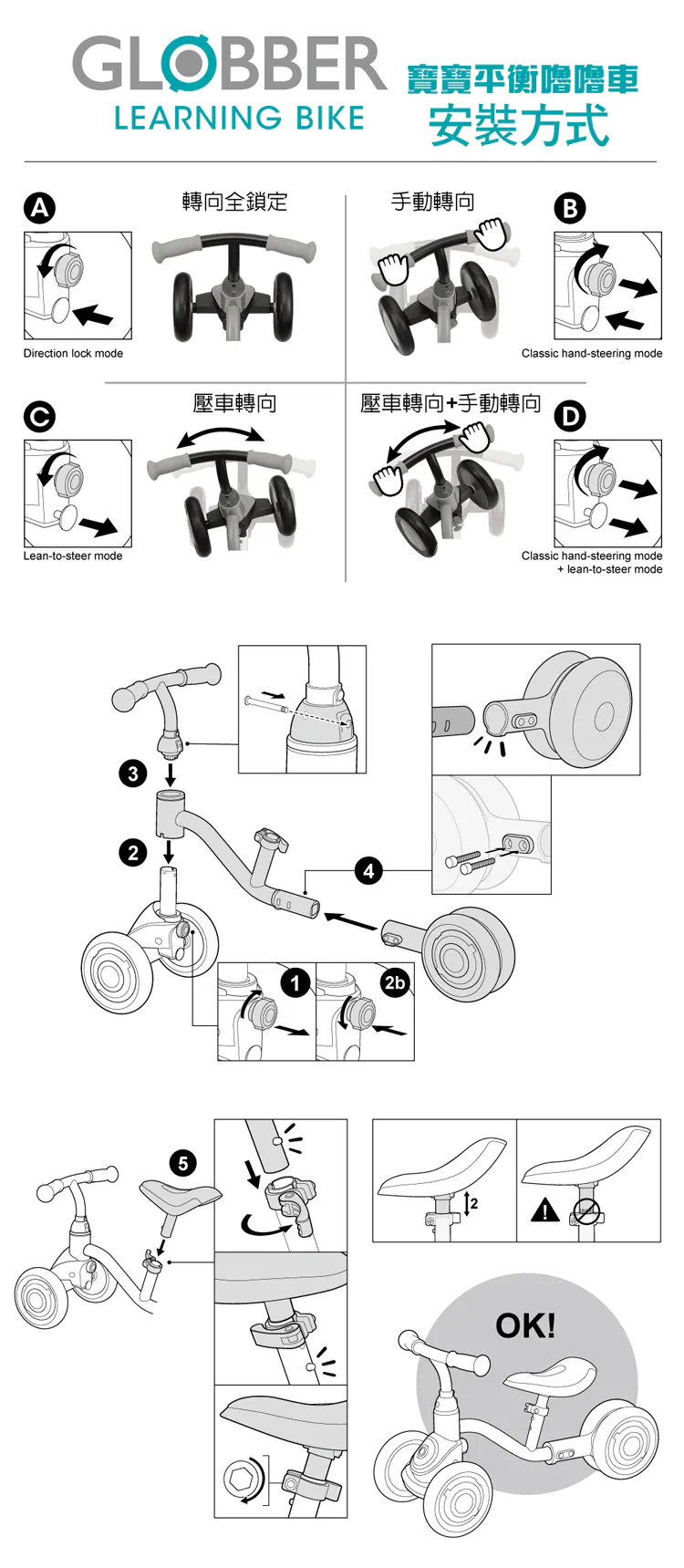 GLOBBER
LEARNING BIKE

寶寶平衡嚕嚕車
安裝方式

A
轉向全鎖定
Direction lock mode

手動轉向
B
Classic hand-steering mode

C
壓車轉向
Lean-to-steer mode

壓車轉向+手動轉向
D
Classic hand-steering mode + lean-to-steer mode

3
2
4
1
2b

5
2

OK!